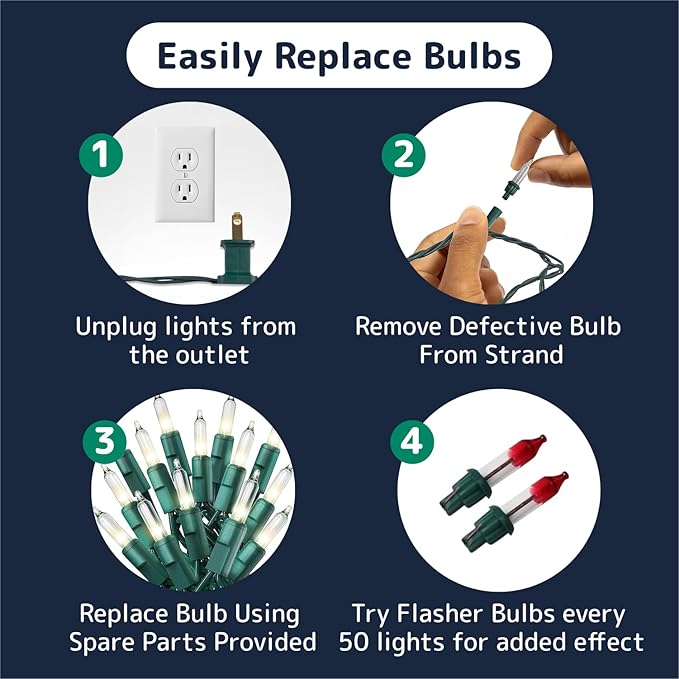 Easily Replace Bulbs

1

Unplug lights from the outlet

2

Remove Defective Bulb From Strand

3

Replace Bulb Using Spare Parts Provided

4

Try Flasher Bulbs every 50 lights for added effect