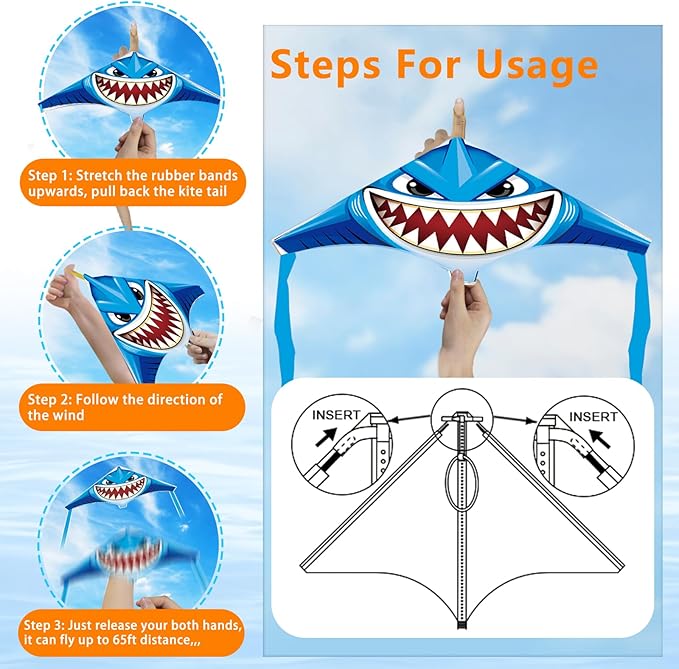 Step 1: Stretch the rubber bands upwards, pull back the kite tail

Step 2: Follow the direction of the wind

Step 3: Just release your both hands, it can fly up to 65ft distance,,,

Steps For Usage

INSERT

INSERT