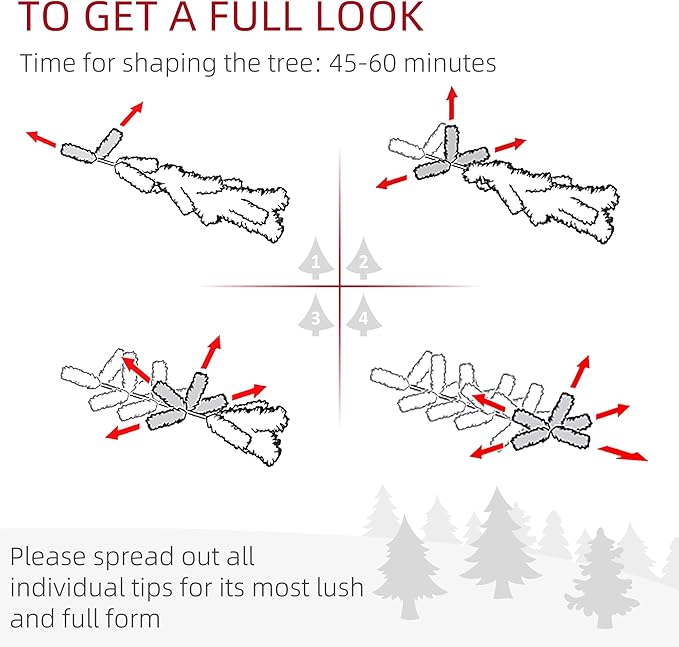 TO GET A FULL LOOK

Time for shaping the tree: 45-60 minutes

1
2
3
4

Please spread out all individual tips for its most lush and full form