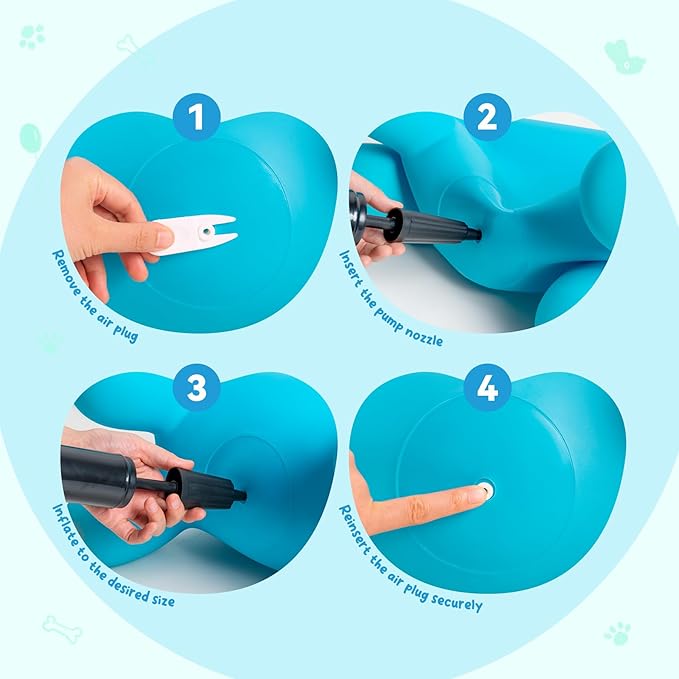 1

Remove the air plug

2

Insert the pump nozzle

3

Inflate to the desired size

4

Reinsert the air plug securely