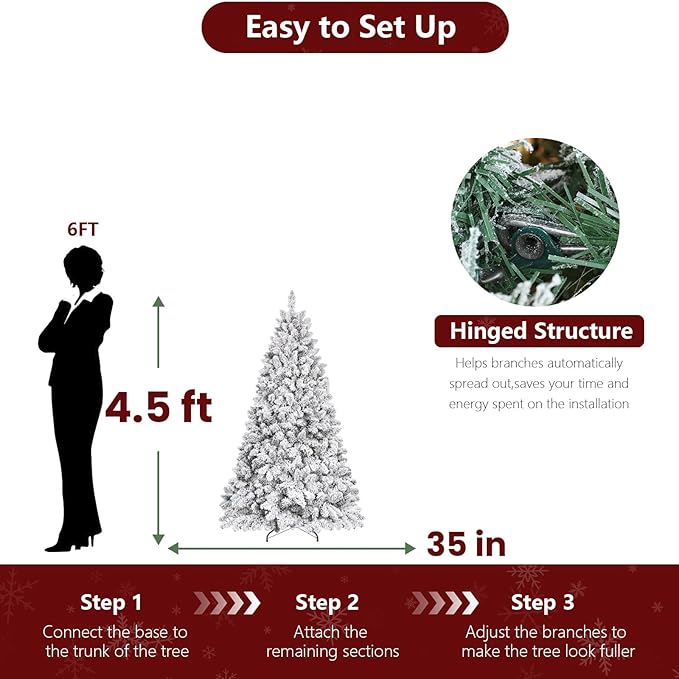 Easy to Set Up

6FT

4.5 ft

35 in

Hinged Structure

Helps branches automatically spread out,saves your time and energy spent on the installation

Step 1
Connect the base to the trunk of the tree

Step 2
Attach the remaining sections

Step 3
Adjust the branches to make the tree look fuller