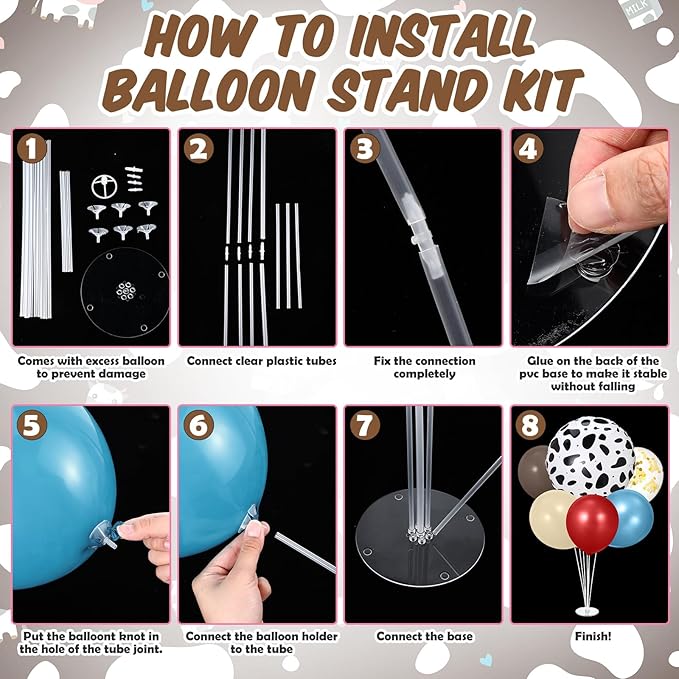 MILK

HOW TO INSTALL BALLOON STAND KIT

1

Comes with excess balloon to prevent damage

2

Connect clear plastic tubes

3

Fix the connection completely

4

Glue on the back of the pvc base to make it stable without falling

5

Put the balloont knot in the hole of the tube joint.

6

Connect the balloon holder to the tube

7

Connect the base

8

Finish!