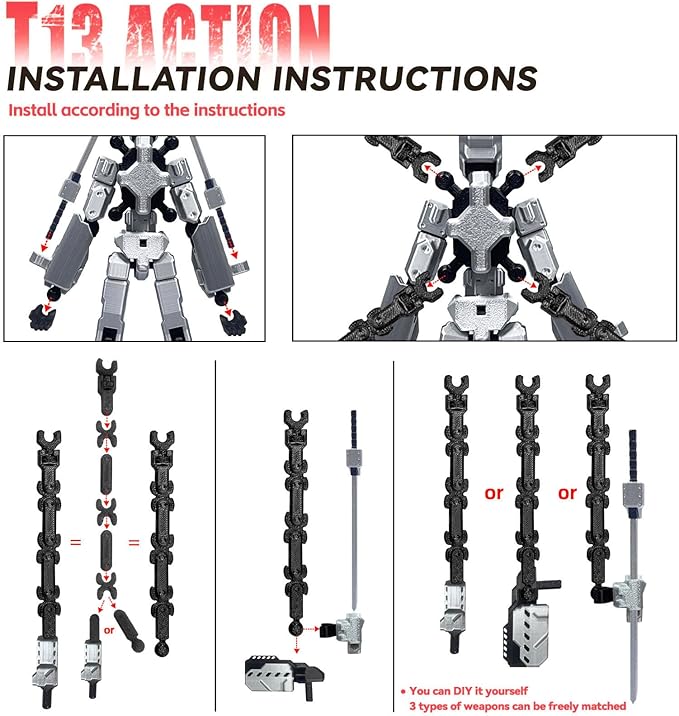 T13 ACTION

INSTALLATION INSTRUCTIONS

Install according to the instructions

=

=

or

or

or

• You can DIY it yourself
3 types of weapons can be freely matched