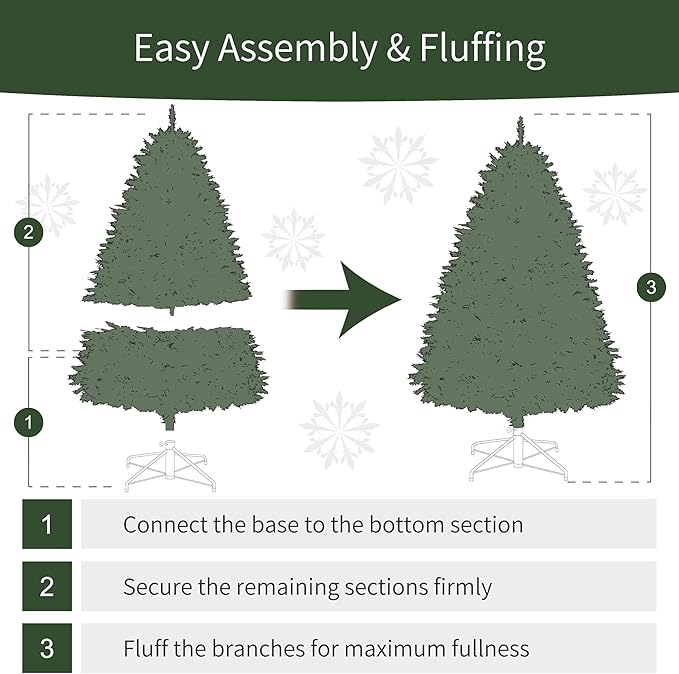 Easy Assembly & Fluffing

2

1

3

1 Connect the base to the bottom section

2 Secure the remaining sections firmly

3 Fluff the branches for maximum fullness