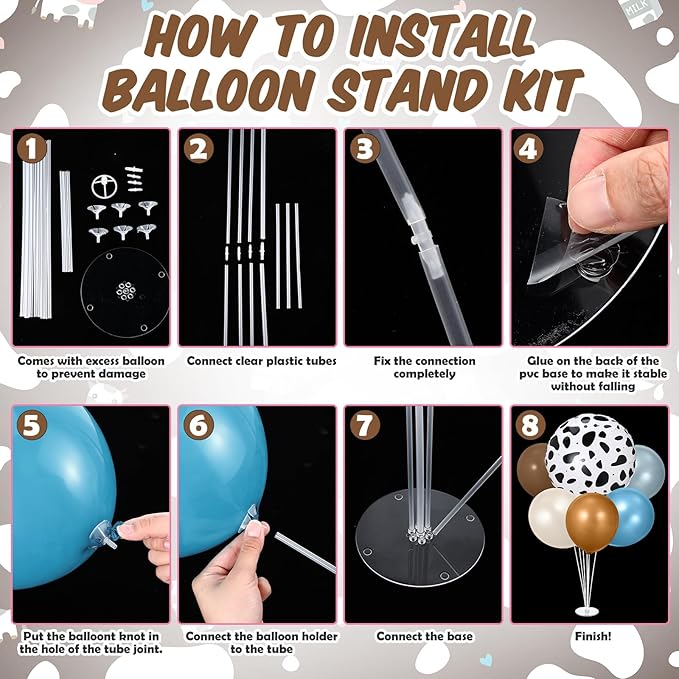 MILK

HOW TO INSTALL BALLOON STAND KIT

1

Comes with excess balloon to prevent damage

2

Connect clear plastic tubes

3

Fix the connection completely

4

Glue on the back of the pvc base to make it stable without falling

5

Put the balloont knot in the hole of the tube joint.

6

Connect the balloon holder to the tube

7

Connect the base

8

Finish!