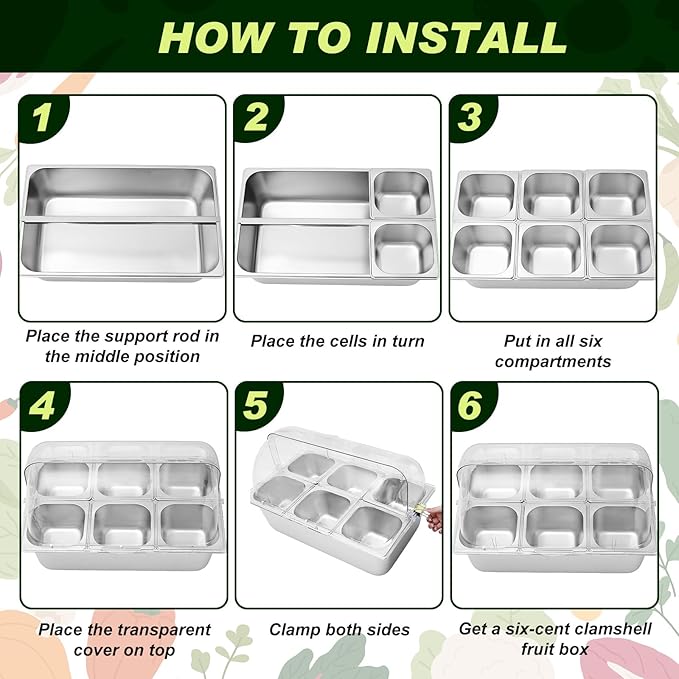 HOW TO INSTALL

1

Place the support rod in the middle position

2

Place the cells in turn

3

Put in all six compartments

4

Place the transparent cover on top

5

Clamp both sides

6

Get a six-cent clamshell fruit box