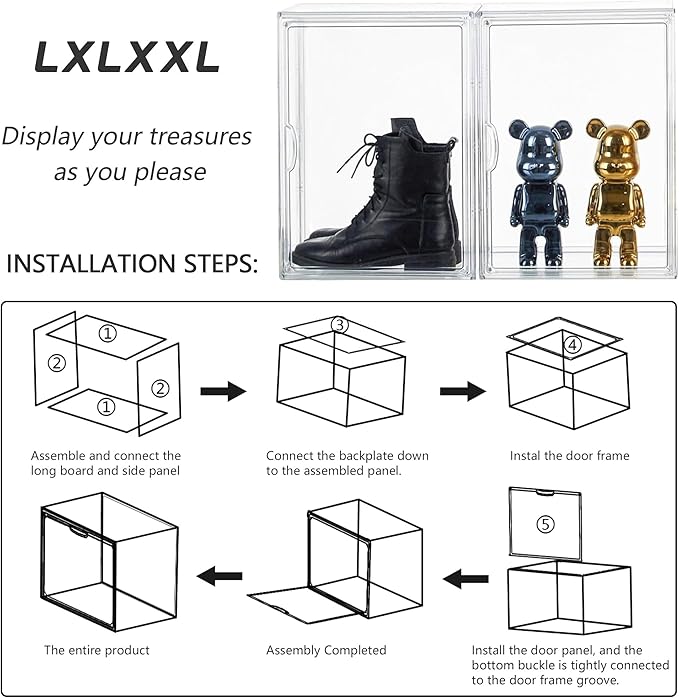 LXLXXL

Display your treasures as you please

INSTALLATION STEPS:

①
②
②
①

Assemble and connect the long board and side panel

③

Connect the backplate down to the assembled panel.

④

Instal the door frame

⑤

Install the door panel, and the bottom buckle is tightly connected to the door frame groove.

Assembly Completed

The entire product