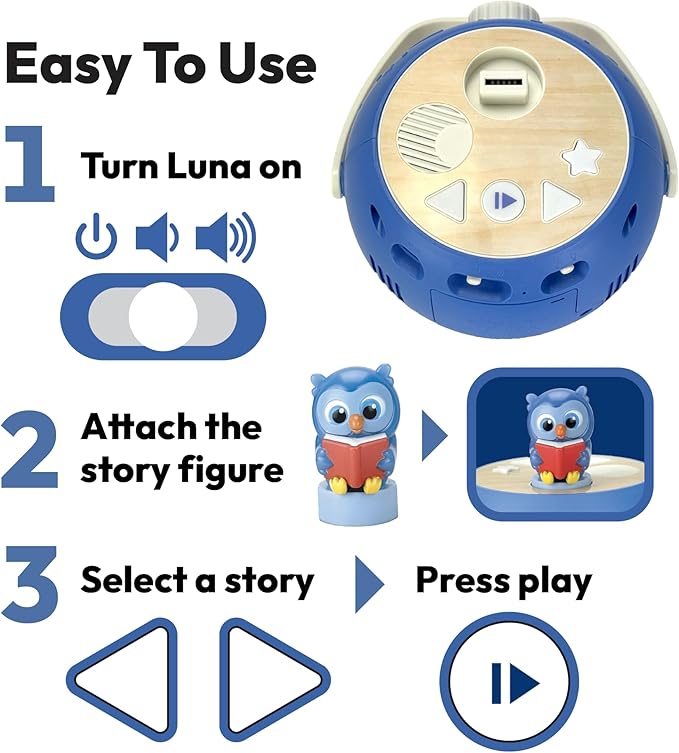 Easy To Use

1 Turn Luna on

2 Attach the story figure

3 Select a story

Press play