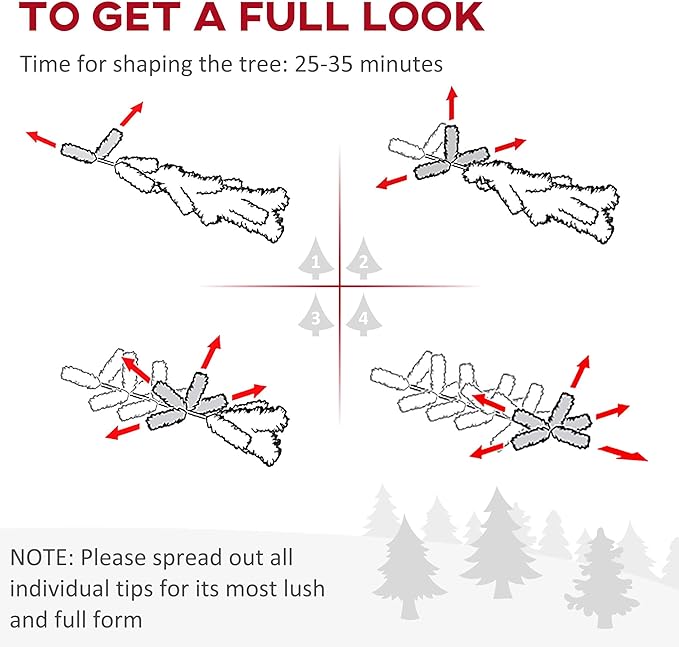 TO GET A FULL LOOK

Time for shaping the tree: 25-35 minutes

1

2

3

4

NOTE: Please spread out all individual tips for its most lush and full form