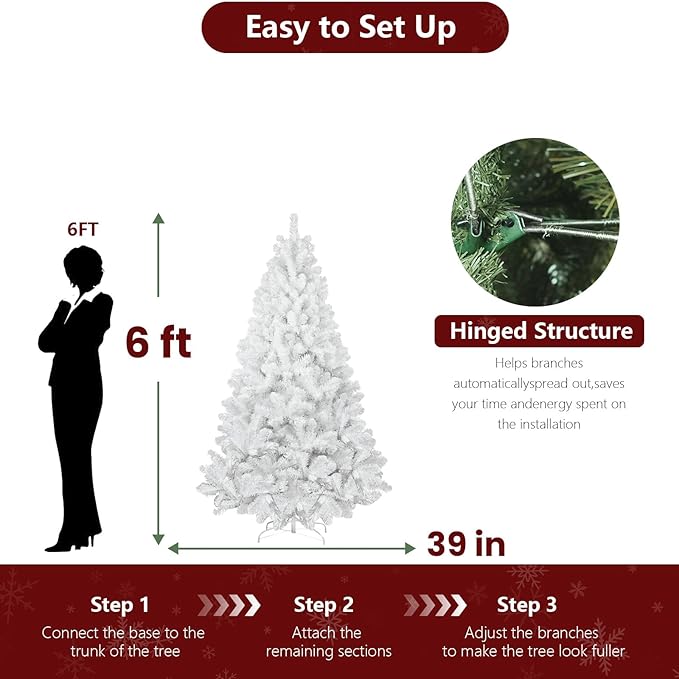 Easy to Set Up

6FT

6 ft

39 in

Hinged Structure

Helps branches automaticallyspread out,saves your time andenergy spent on the installation

Step 1
Connect the base to the trunk of the tree

Step 2
Attach the remaining sections

Step 3
Adjust the branches to make the tree look fuller