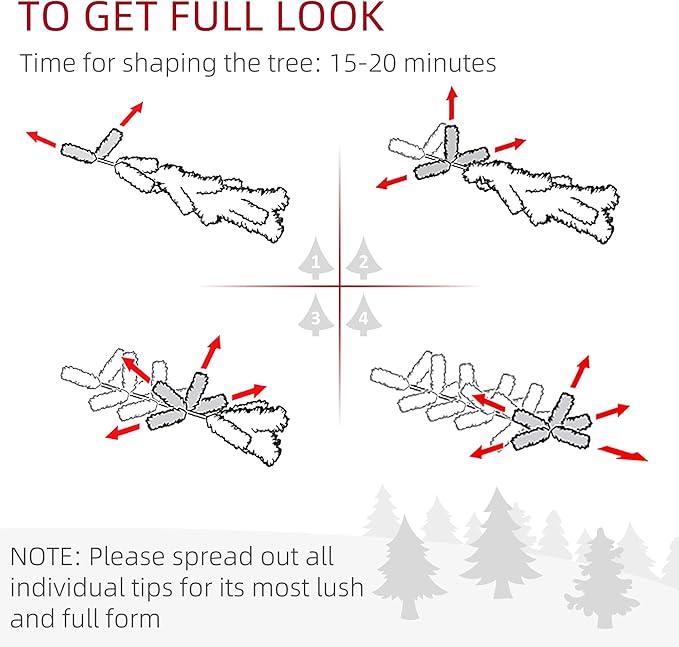 TO GET FULL LOOK

Time for shaping the tree: 15-20 minutes

1 2 3 4

NOTE: Please spread out all individual tips for its most lush and full form