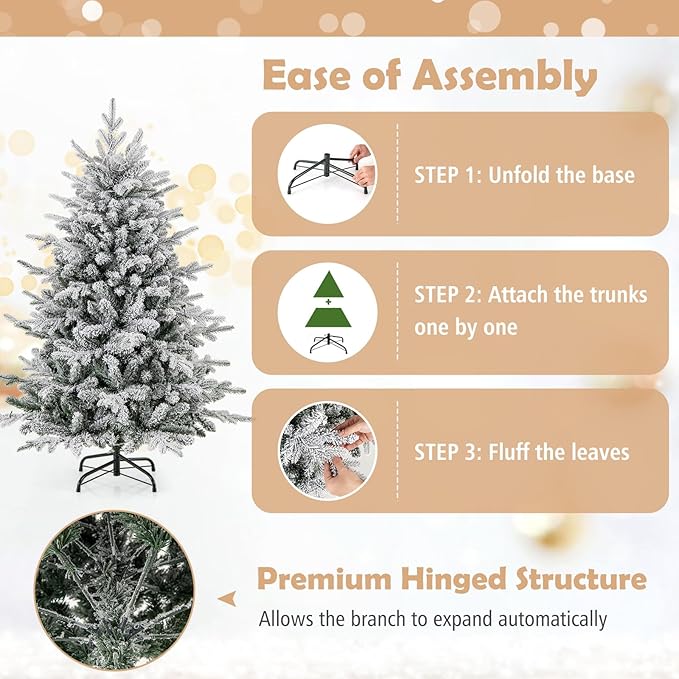 Ease of Assembly

STEP 1: Unfold the base

STEP 2: Attach the trunks one by one

STEP 3: Fluff the leaves

Premium Hinged Structure

Allows the branch to expand automatically