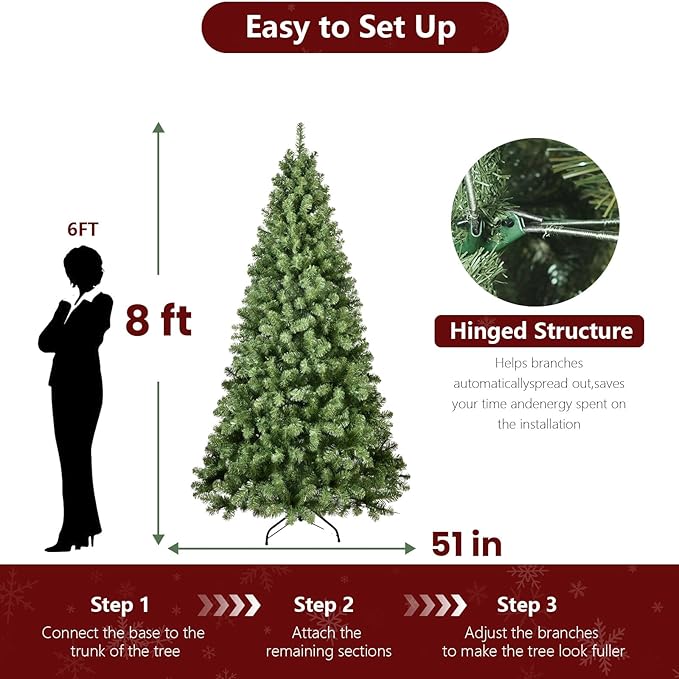 Easy to Set Up

6FT

8 ft

Hinged Structure

Helps branches automaticallyspread out,saves your time andenergy spent on the installation

51 in

Step 1
Connect the base to the trunk of the tree

Step 2
Attach the remaining sections

Step 3
Adjust the branches to make the tree look fuller