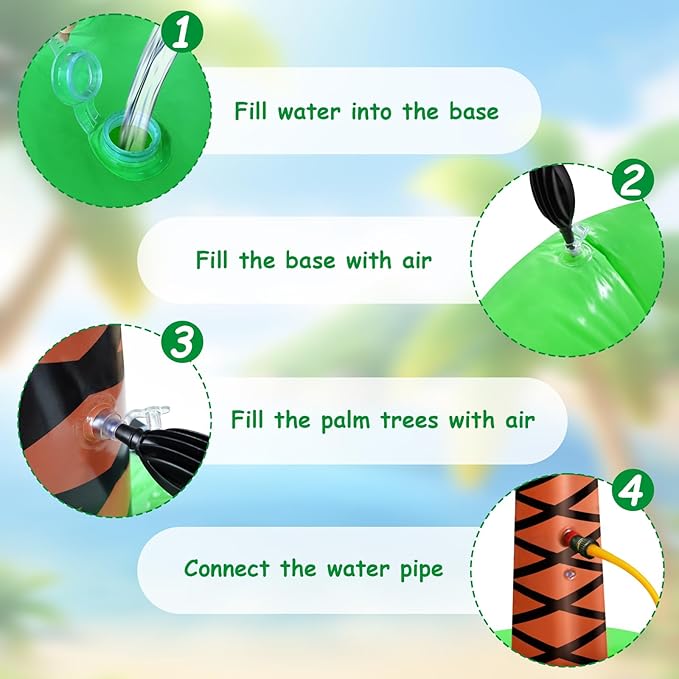 1
Fill water into the base

2
Fill the base with air

3
Fill the palm trees with air

4
Connect the water pipe