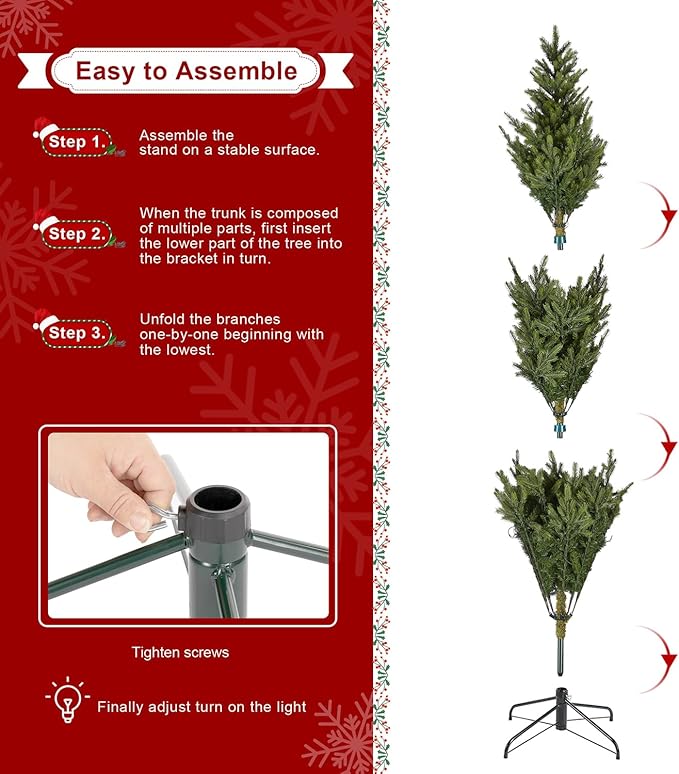 Easy to Assemble

Step 1.
Assemble the stand on a stable surface.

Step 2.
When the trunk is composed of multiple parts, first insert the lower part of the tree into the bracket in turn.

Step 3.
Unfold the branches one-by-one beginning with the lowest.

Tighten screws

Finally adjust turn on the light