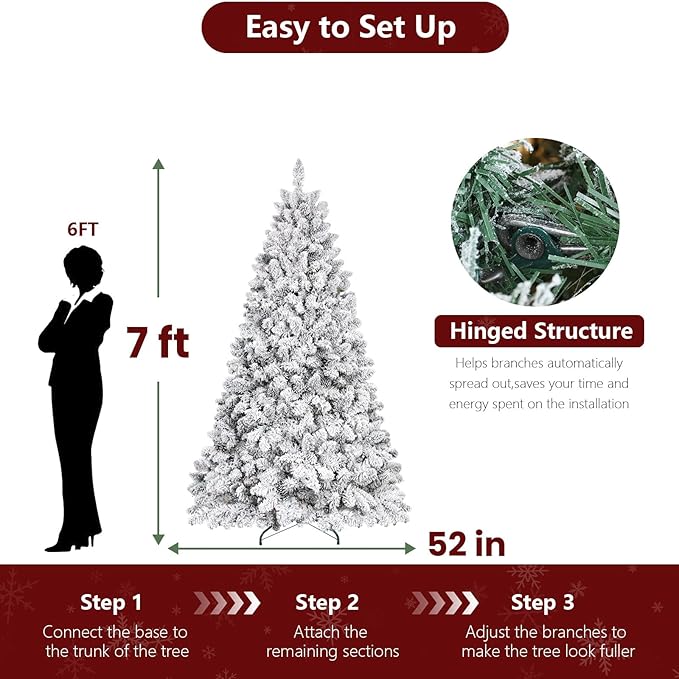 Easy to Set Up

6FT

7 ft

Hinged Structure

Helps branches automatically spread out,saves your time and energy spent on the installation

52 in

Step 1
Connect the base to the trunk of the tree

Step 2
Attach the remaining sections

Step 3
Adjust the branches to make the tree look fuller