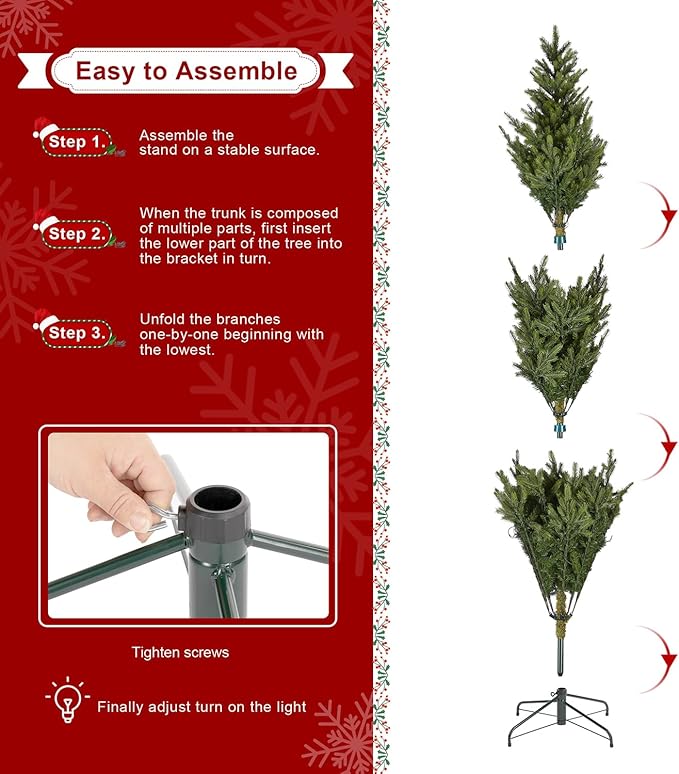 Easy to Assemble

Step 1. Assemble the stand on a stable surface.

Step 2. When the trunk is composed of multiple parts, first insert the lower part of the tree into the bracket in turn.

Step 3. Unfold the branches one-by-one beginning with the lowest.

Tighten screws

Finally adjust turn on the light