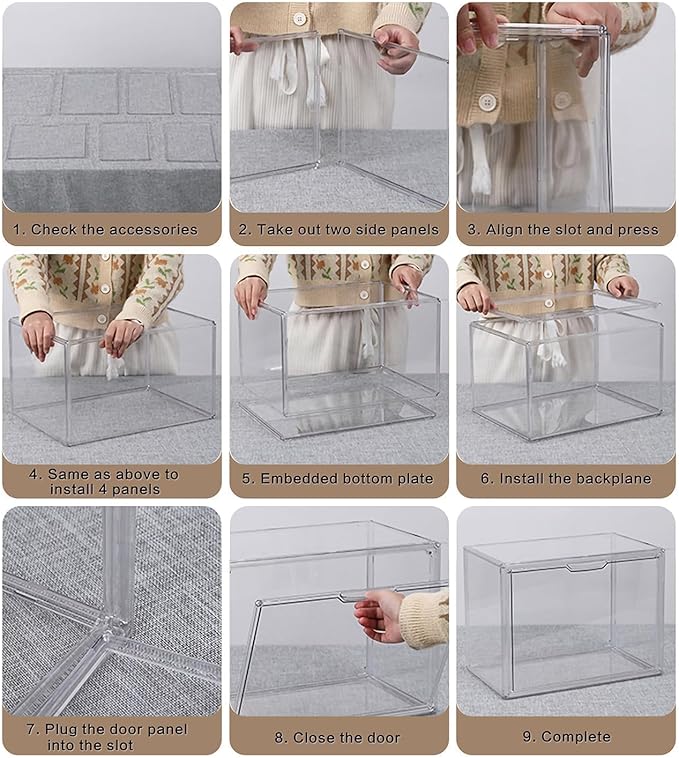 1. Check the accessories

2. Take out two side panels

3. Align the slot and press

4. Same as above to install 4 panels

5. Embedded bottom plate

6. Install the backplane

7. Plug the door panel into the slot

8. Close the door

9. Complete