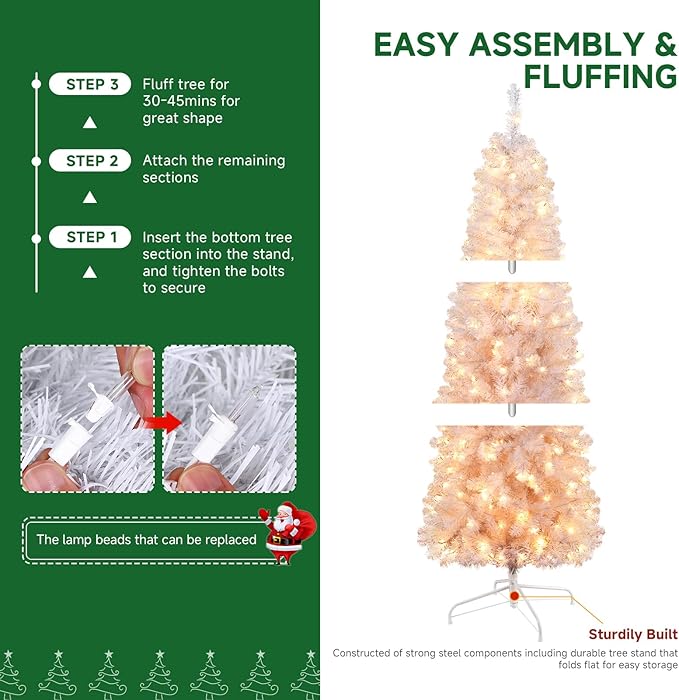 STEP 3
Fluff tree for 30-45mins for great shape

STEP 2
Attach the remaining sections

STEP 1
Insert the bottom tree section into the stand, and tighten the bolts to secure

The lamp beads that can be replaced

EASY ASSEMBLY & FLUFFING

Sturdily Built

Constructed of strong steel components including durable tree stand that folds flat for easy storage