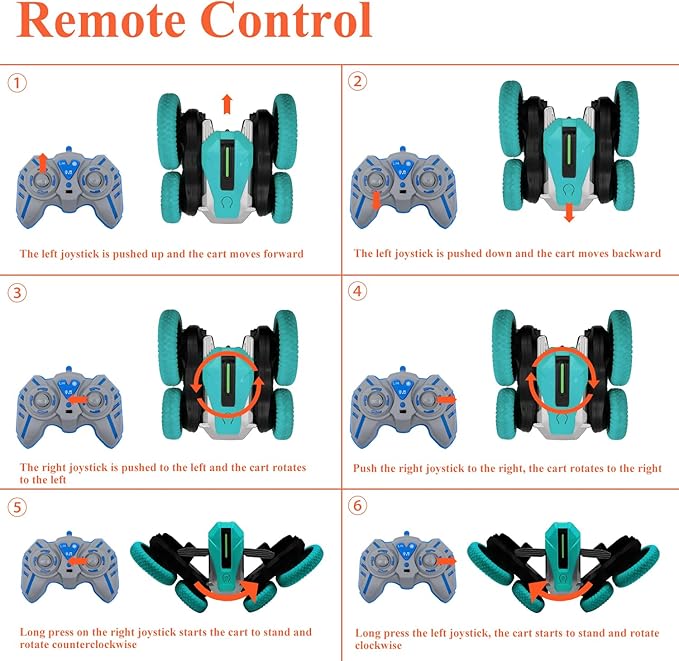 Remote Control

①

The left joystick is pushed up and the cart moves forward

②

The left joystick is pushed down and the cart moves backward

③

The right joystick is pushed to the left and the cart rotates to the left

④

Push the right joystick to the right, the cart rotates to the right

⑤

Long press on the right joystick starts the cart to stand and rotate counterclockwise

⑥

Long press the left joystick, the cart starts to stand and rotate clockwise