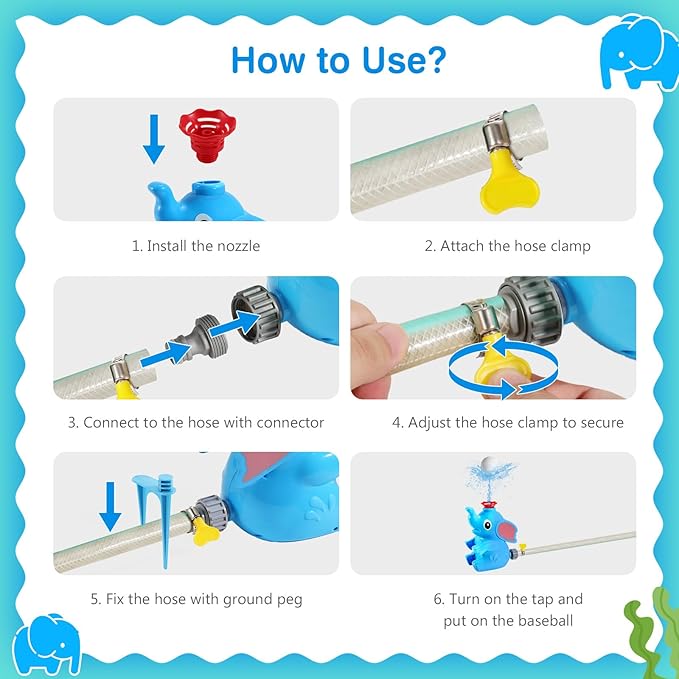 How to Use?

1. Install the nozzle

2. Attach the hose clamp

3. Connect to the hose with connector

4. Adjust the hose clamp to secure

5. Fix the hose with ground peg

6. Turn on the tap and put on the baseball