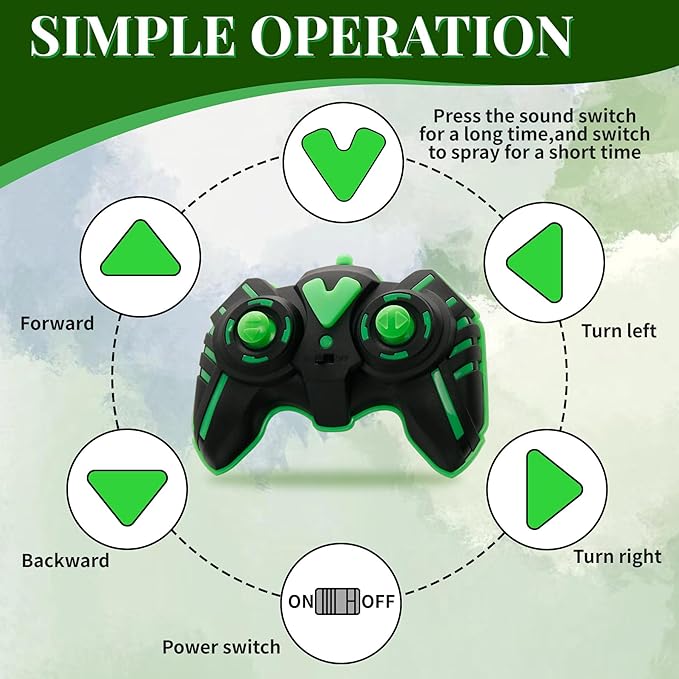 SIMPLE OPERATION

Press the sound switch for a long time,and switch to spray for a short time

Forward

Turn left

Backward

Turn right

ON OFF

Power switch