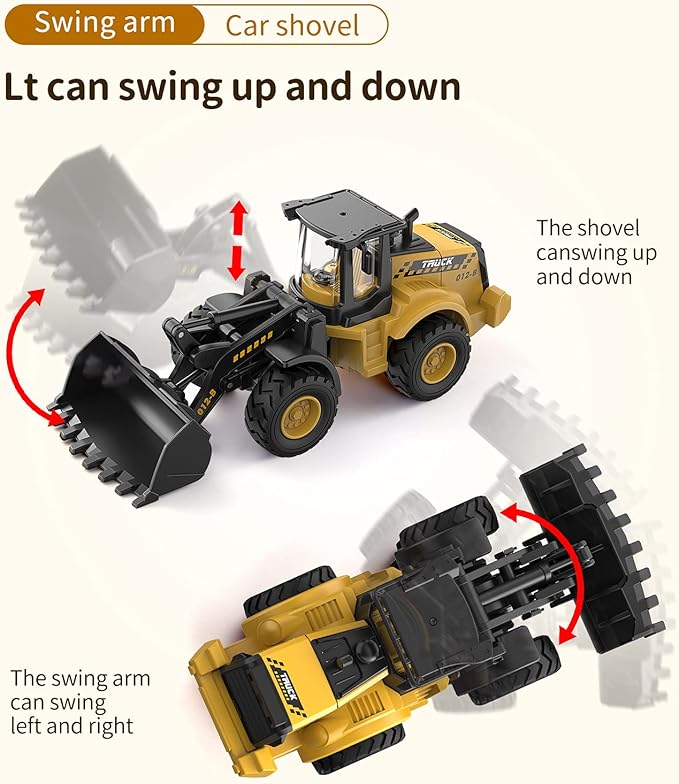 Swing arm Car shovel

Lt can swing up and down

The shovel canswing up and down

TRUCK

012-B

012-B

The swing arm can swing left and right

TRUCK