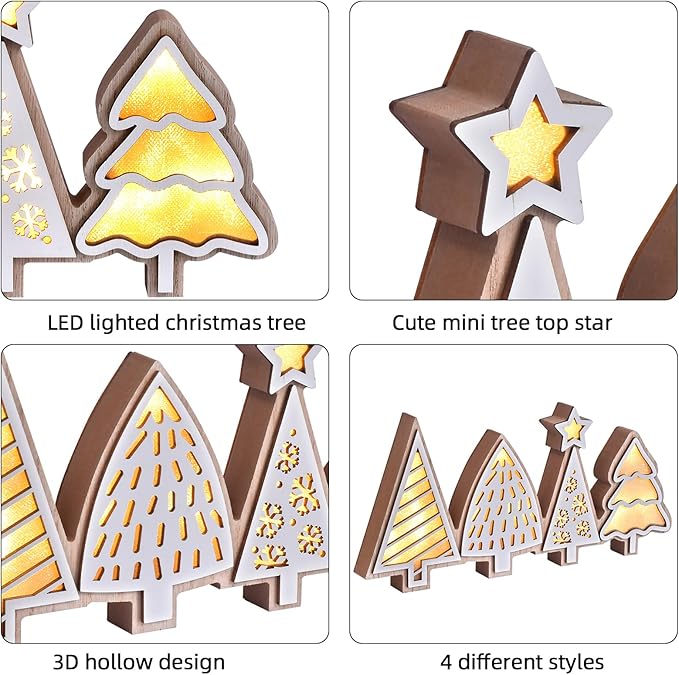 LED lighted christmas tree

Cute mini tree top star

3D hollow design

4 different styles