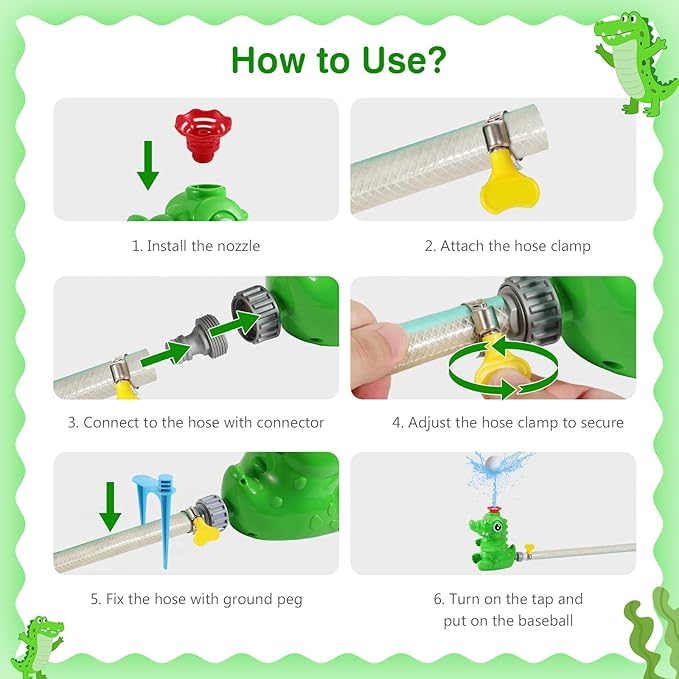 How to Use?

1. Install the nozzle

2. Attach the hose clamp

3. Connect to the hose with connector

4. Adjust the hose clamp to secure

5. Fix the hose with ground peg

6. Turn on the tap and put on the baseball