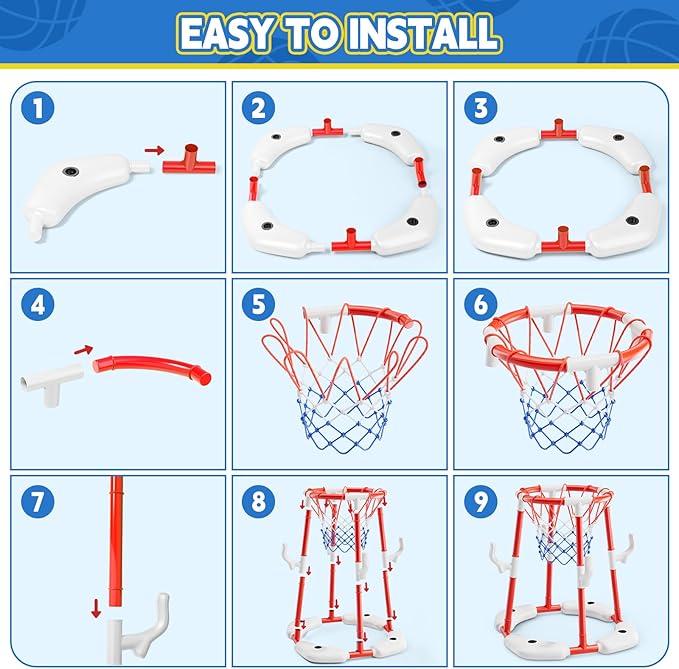 EASY TO INSTALL

1

2

3

4

5

6

7

8

9