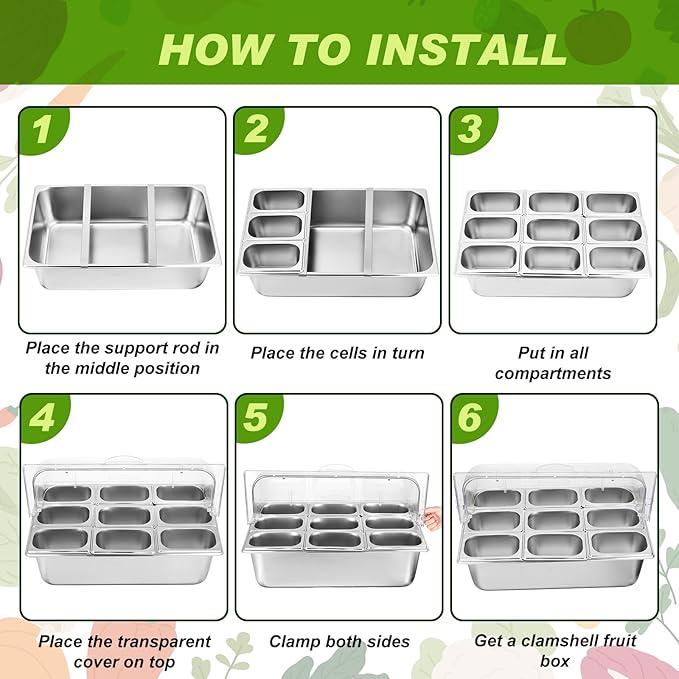 HOW TO INSTALL

1

Place the support rod in the middle position

2

Place the cells in turn

3

Put in all compartments

4

Place the transparent cover on top

5

Clamp both sides

6

Get a clamshell fruit box