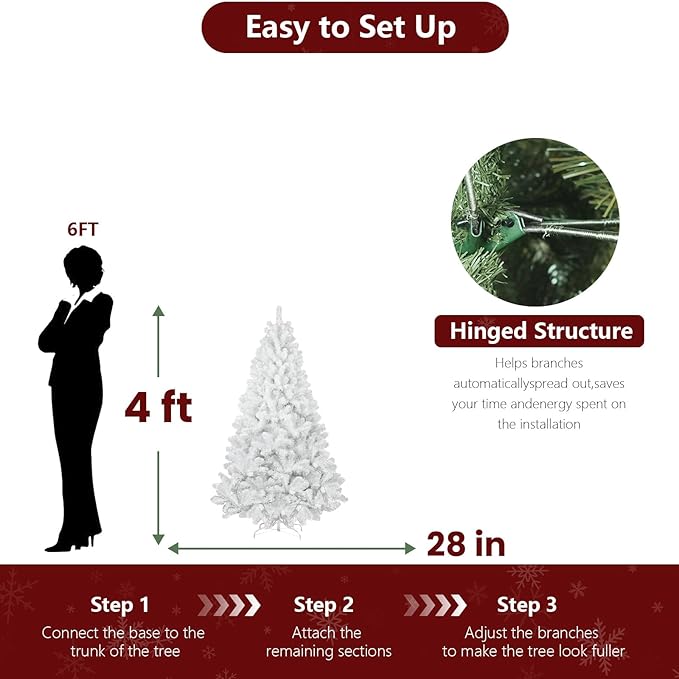 Easy to Set Up

6FT

4 ft

28 in

Hinged Structure

Helps branches automaticallyspread out,saves your time andenergy spent on the installation

Step 1
Connect the base to the trunk of the tree

Step 2
Attach the remaining sections

Step 3
Adjust the branches to make the tree look fuller