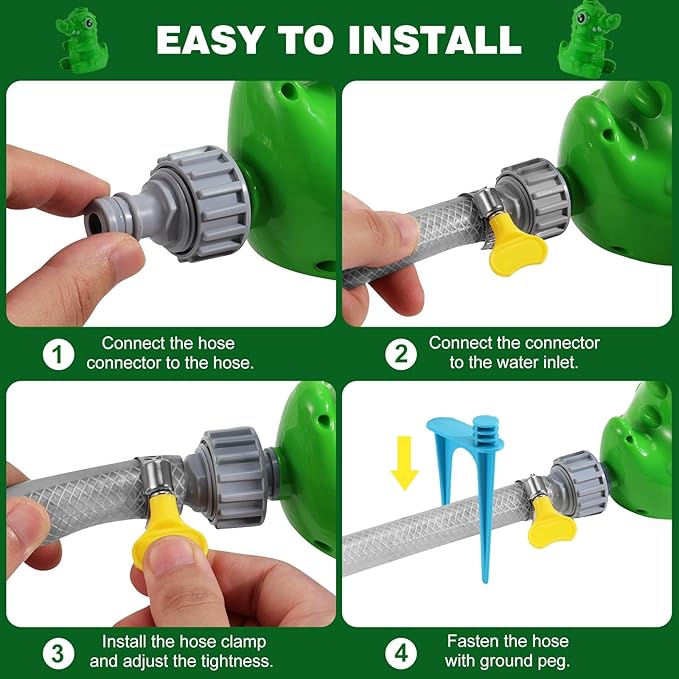 EASY TO INSTALL

1 Connect the hose connector to the hose.

2 Connect the connector to the water inlet.

3 Install the hose clamp and adjust the tightness.

4 Fasten the hose with ground peg.