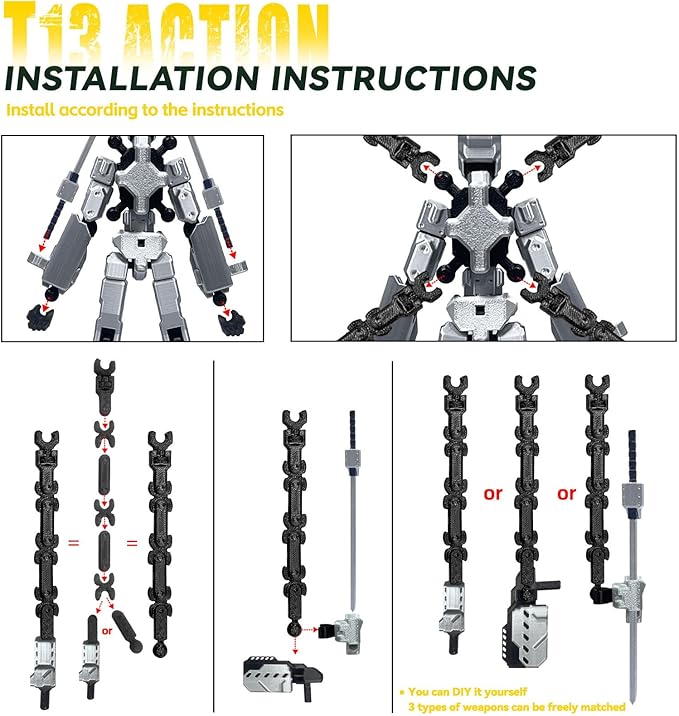 T13 ACTION
INSTALLATION INSTRUCTIONS
Install according to the instructions

=
=
or

or
or

• You can DIY it yourself
3 types of weapons can be freely matched