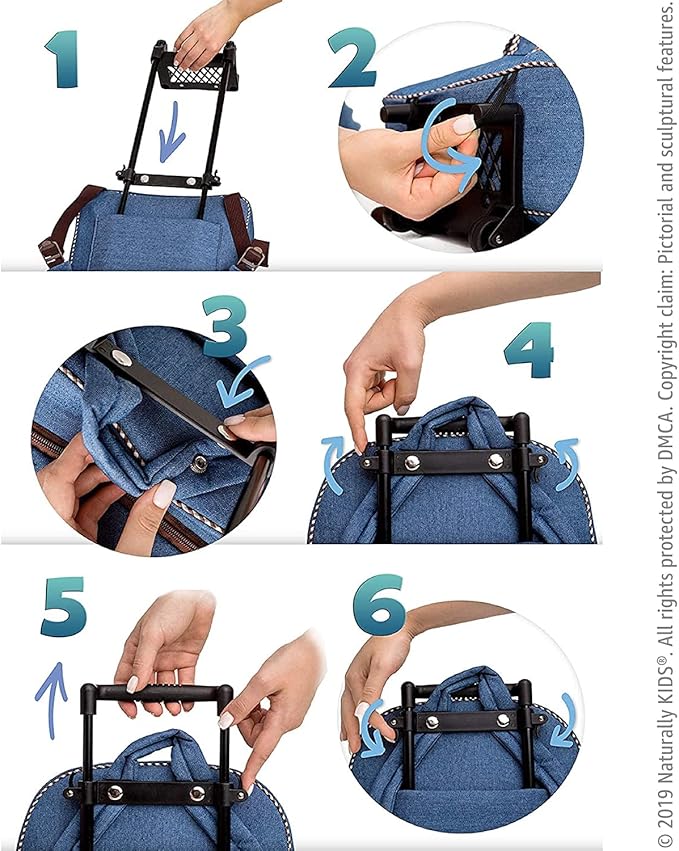 1

2

3

4

5

6

© 2019 Naturally KIDS®. All rights protected by DMCA. Copyright claim: Pictorial and sculptural features.