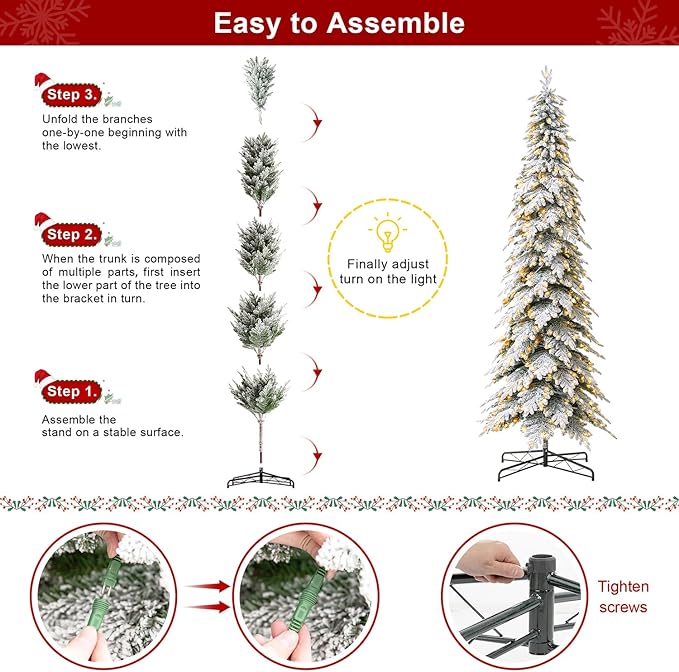 Easy to Assemble

Step 3.

Unfold the branches one-by-one beginning with the lowest.

Step 2.

When the trunk is composed of multiple parts, first insert the lower part of the tree into the bracket in turn.

Step 1.

Assemble the stand on a stable surface.

Finally adjust turn on the light

Tighten screws