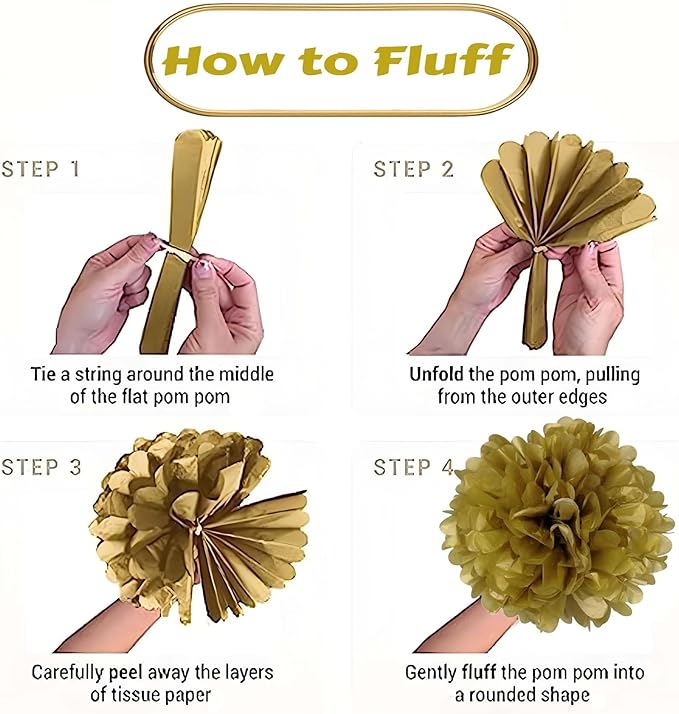 How to Fluff

STEP 1

Tie a string around the middle of the flat pom pom

STEP 2

Unfold the pom pom, pulling from the outer edges

STEP 3

Carefully peel away the layers of tissue paper

STEP 4

Gently fluff the pom pom into a rounded shape