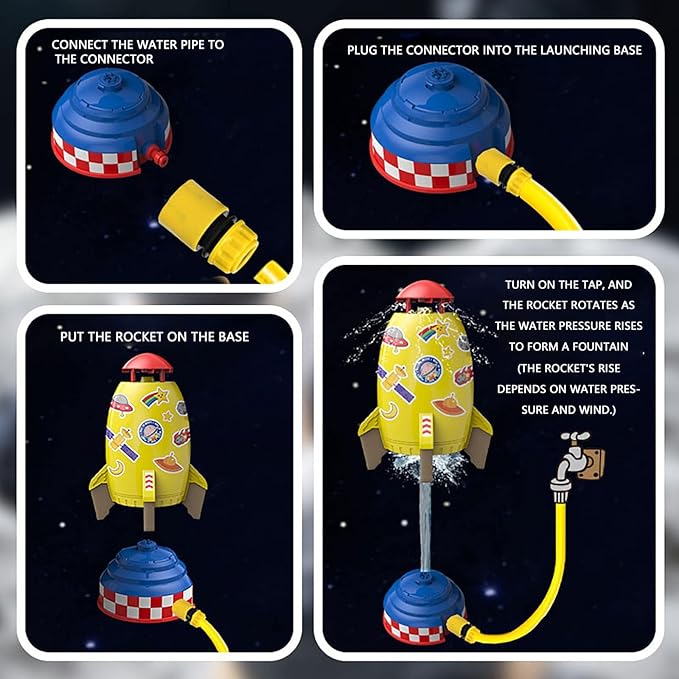 CONNECT THE WATER PIPE TO THE CONNECTOR

PLUG THE CONNECTOR INTO THE LAUNCHING BASE

PUT THE ROCKET ON THE BASE

TURN ON THE TAP, AND THE ROCKET ROTATES AS THE WATER PRESSURE RISES TO FORM A FOUNTAIN (THE ROCKET'S RISE DEPENDS ON WATER PRESSURE AND WIND.)