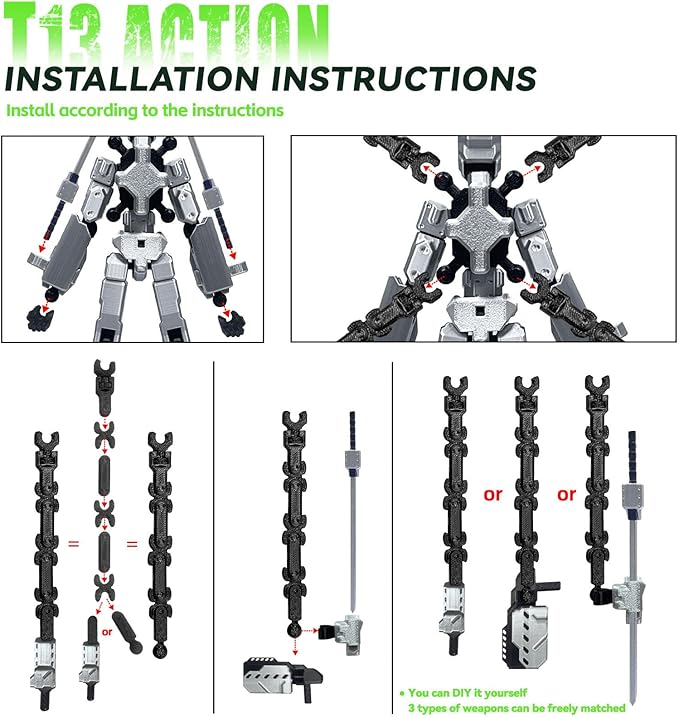 T13 ACTION

INSTALLATION INSTRUCTIONS

Install according to the instructions

=

=

or

or

or

• You can DIY it yourself
3 types of weapons can be freely matched