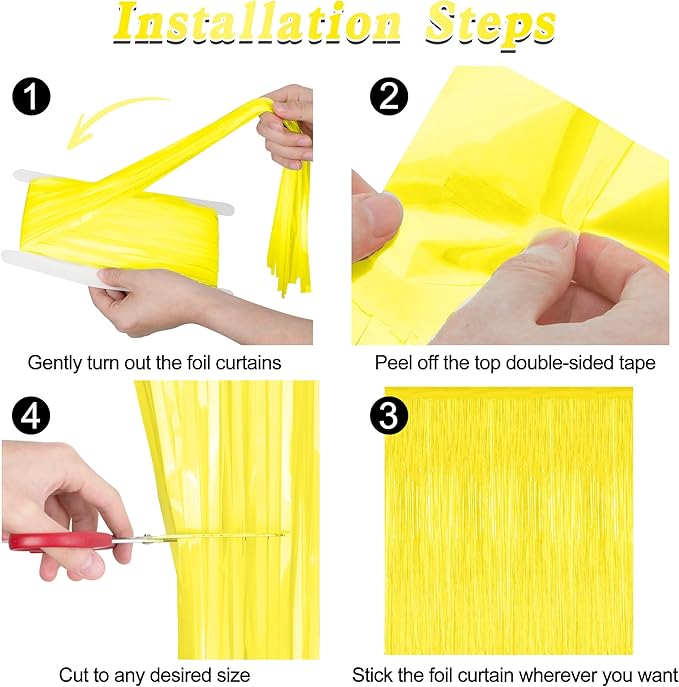 Installation Steps

1

Gently turn out the foil curtains

2

Peel off the top double-sided tape

4

Cut to any desired size

3

Stick the foil curtain wherever you want