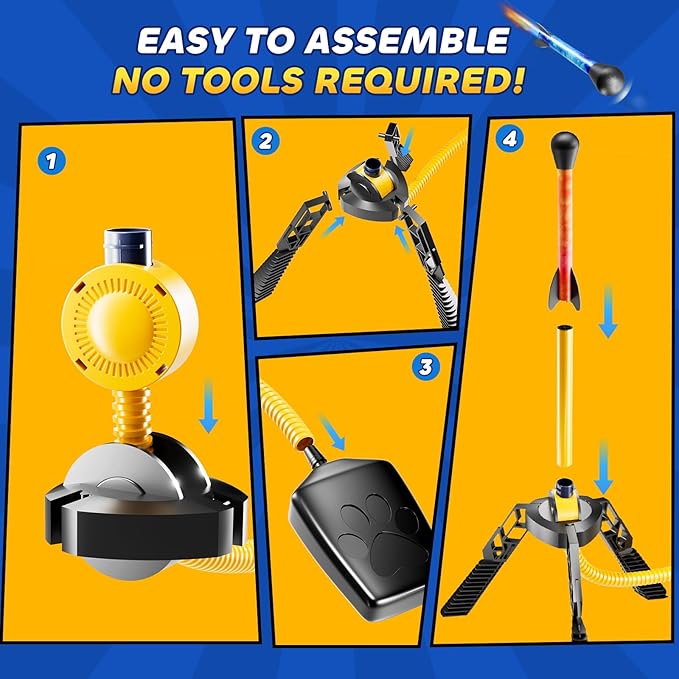 EASY TO ASSEMBLE
NO TOOLS REQUIRED!

1

2

3

4