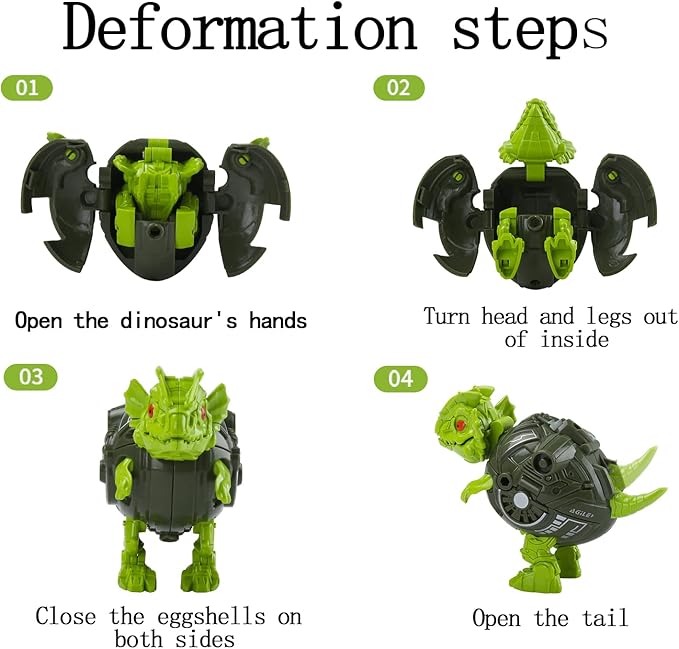 Deformation steps

01

Open the dinosaur's hands

02

Turn head and legs out of inside

03

Close the eggshells on both sides

04

AGILE

Open the tail