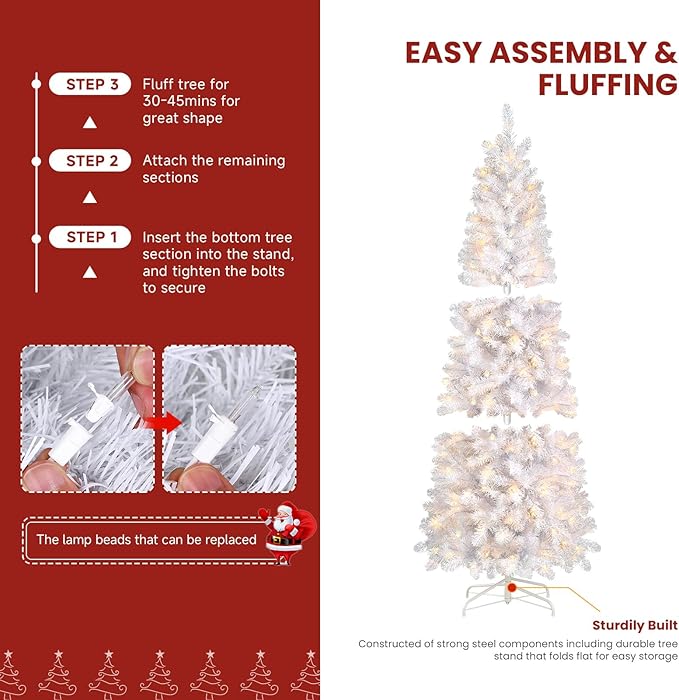 STEP 3 Fluff tree for 30-45mins for great shape

STEP 2 Attach the remaining sections

STEP 1 Insert the bottom tree section into the stand, and tighten the bolts to secure

The lamp beads that can be replaced

EASY ASSEMBLY & FLUFFING

Sturdily Built

Constructed of strong steel components including durable tree stand that folds flat for easy storage