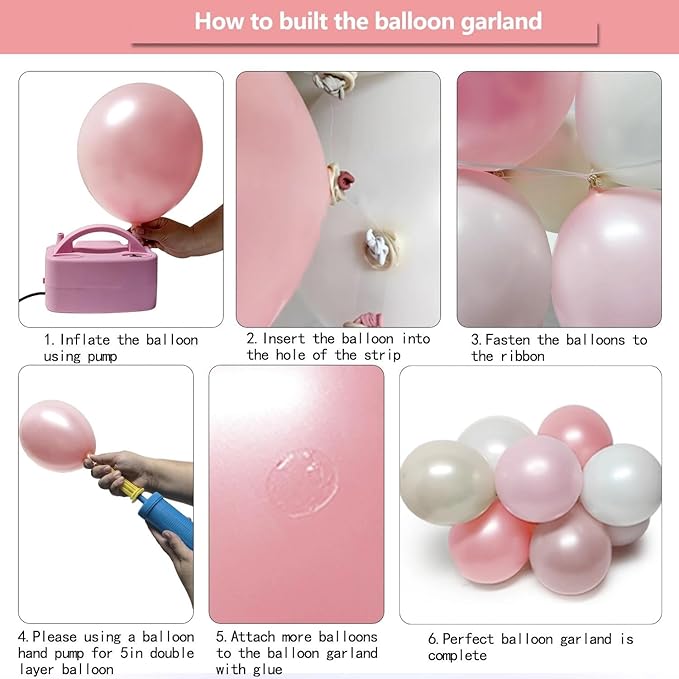 How to built the balloon garland

1. Inflate the balloon using pump

2. Insert the balloon into the hole of the strip

3. Fasten the balloons to the ribbon

4. Please using a balloon hand pump for 5in double layer balloon

5. Attach more balloons to the balloon garland with glue

6. Perfect balloon garland is complete