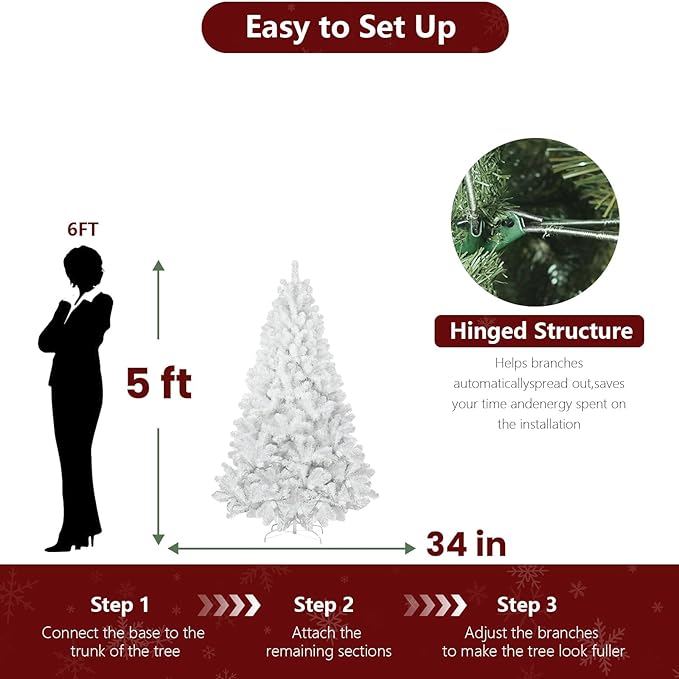 Easy to Set Up

6FT

5 ft

34 in

Hinged Structure

Helps branches automaticallyspread out,saves your time andenergy spent on the installation

Step 1
Connect the base to the trunk of the tree

Step 2
Attach the remaining sections

Step 3
Adjust the branches to make the tree look fuller