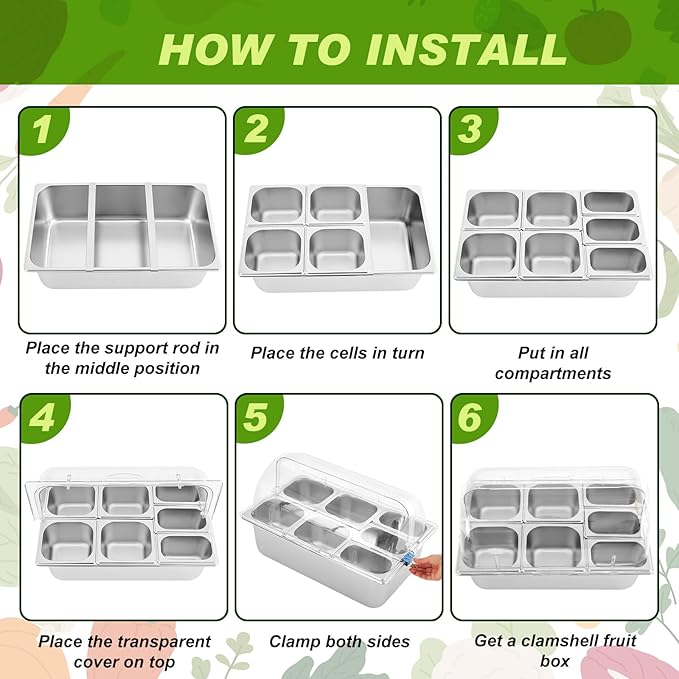 HOW TO INSTALL

1

Place the support rod in the middle position

2

Place the cells in turn

3

Put in all compartments

4

Place the transparent cover on top

5

Clamp both sides

6

Get a clamshell fruit box