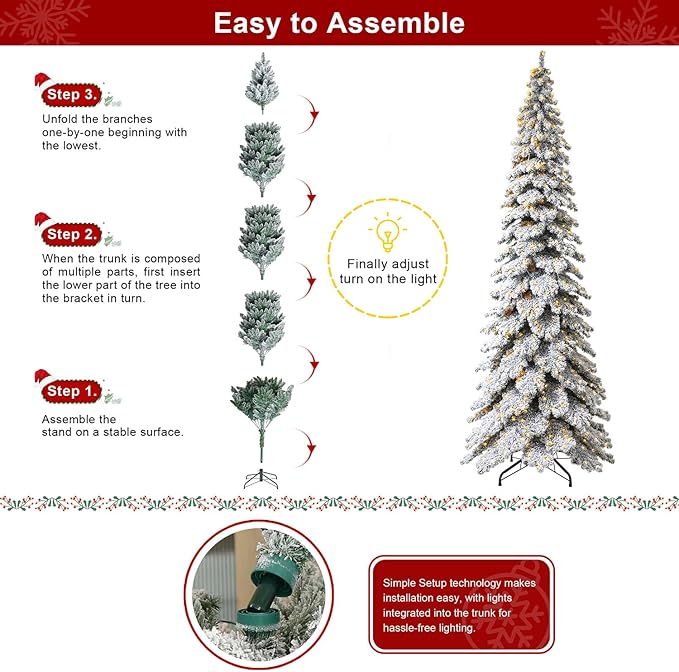 Easy to Assemble

Step 3.

Unfold the branches one-by-one beginning with the lowest.

Step 2.

When the trunk is composed of multiple parts, first insert the lower part of the tree into the bracket in turn.

Step 1.

Assemble the stand on a stable surface.

Finally adjust turn on the light

Simple Setup technology makes installation easy, with lights integrated into the trunk for hassle-free lighting.