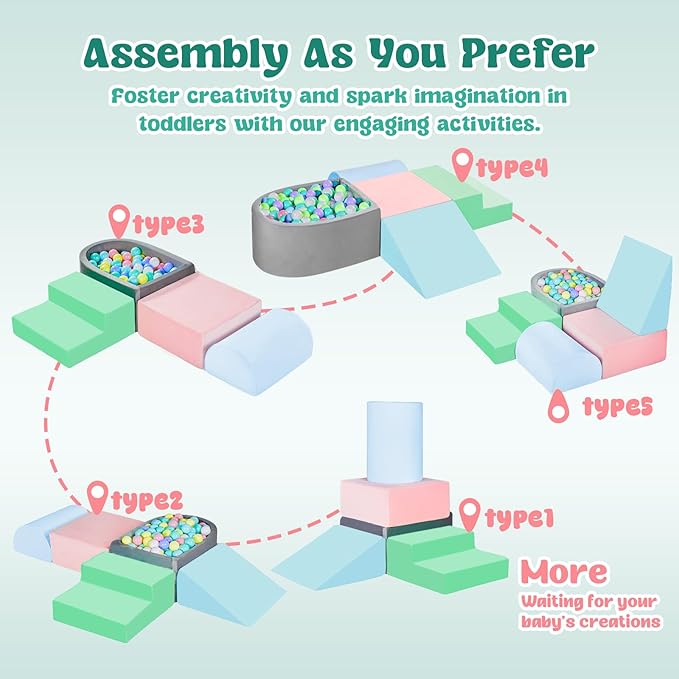 Assembly As You Prefer

Foster creativity and spark imagination in toddlers with our engaging activities.

type4

type3

type5

type2

type1

More

Waiting for your baby's creations