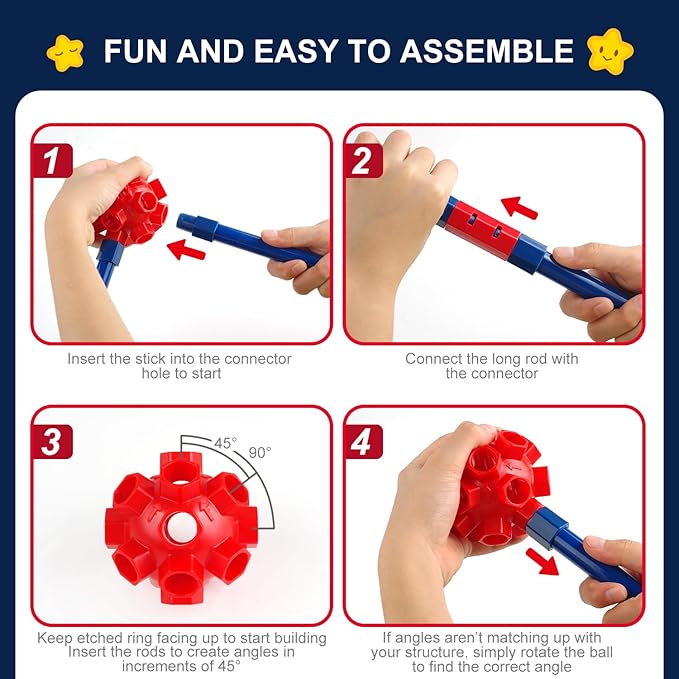 FUN AND EASY TO ASSEMBLE

1

Insert the stick into the connector hole to start

2

Connect the long rod with the connector

3

45°

90°

Keep etched ring facing up to start building
Insert the rods to create angles in increments of 45°

4

If angles aren't matching up with your structure, simply rotate the ball to find the correct angle