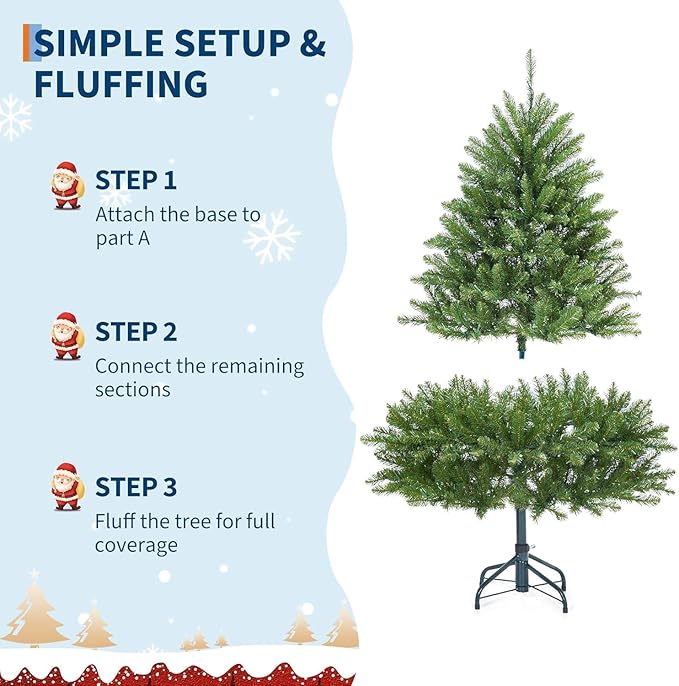 SIMPLE SETUP & FLUFFING

STEP 1
Attach the base to part A

STEP 2
Connect the remaining sections

STEP 3
Fluff the tree for full coverage